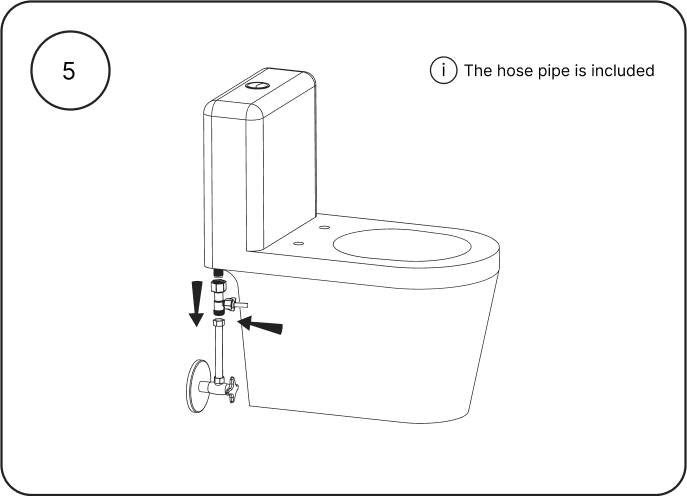 5

i The hose pipe is included