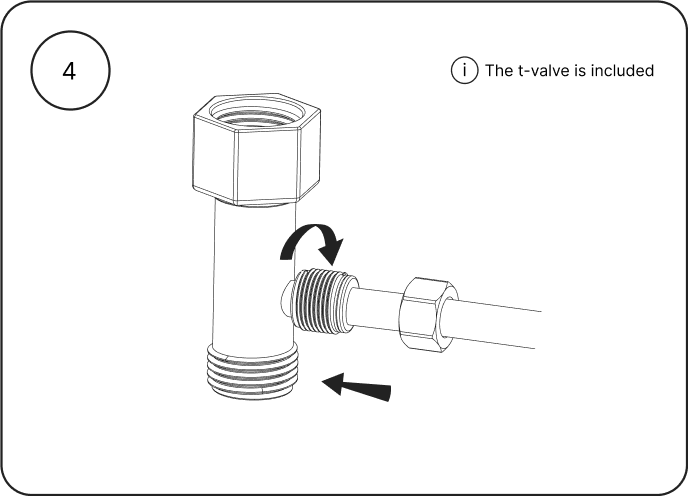 4

i The t-valve is included