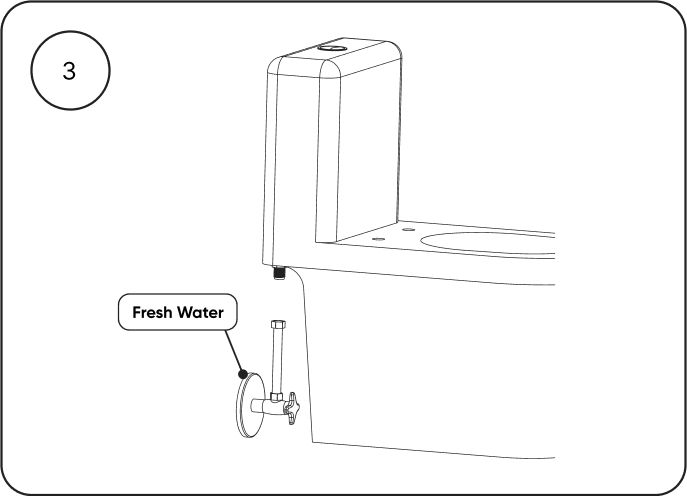 3

Fresh Water