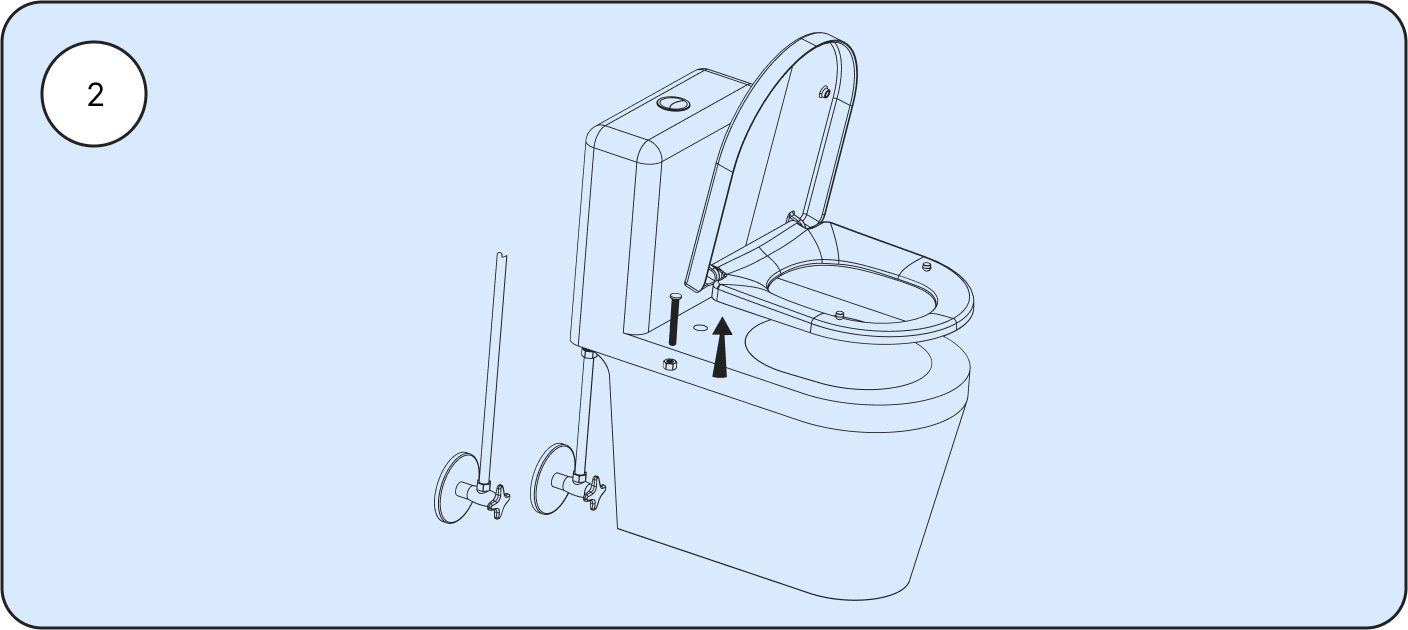 2