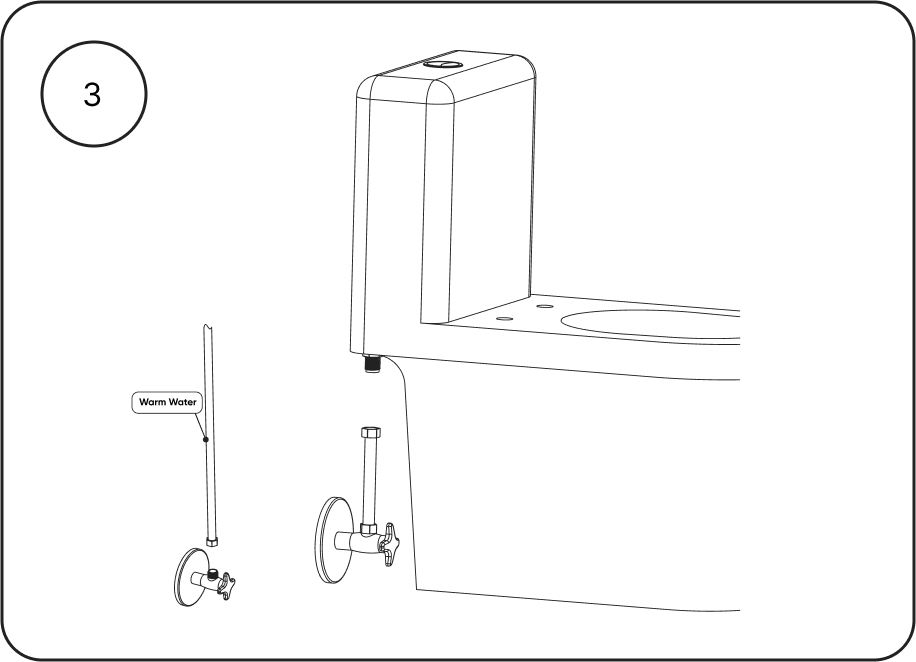 3

Warm Water