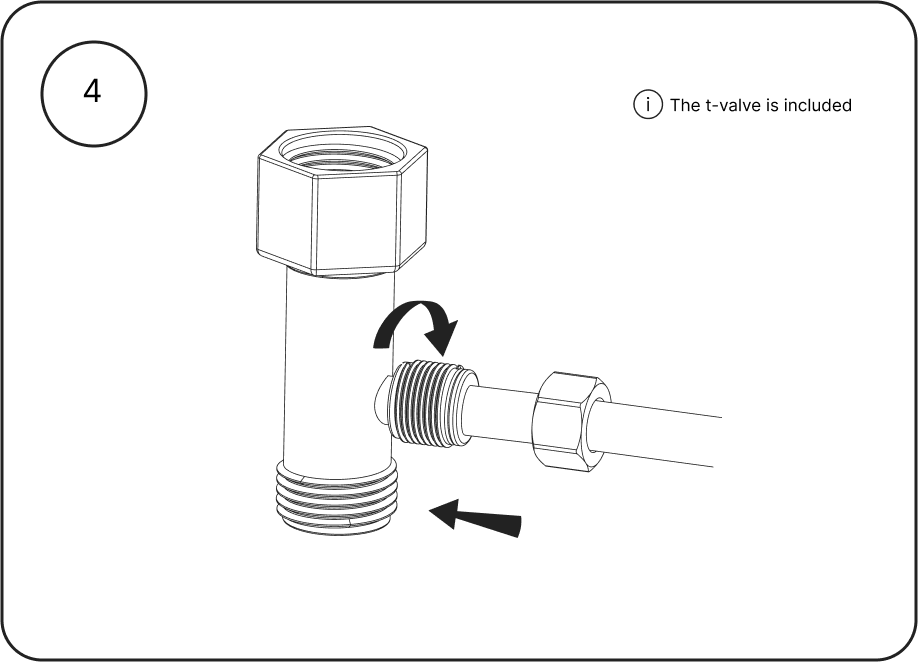 4

i The t-valve is included