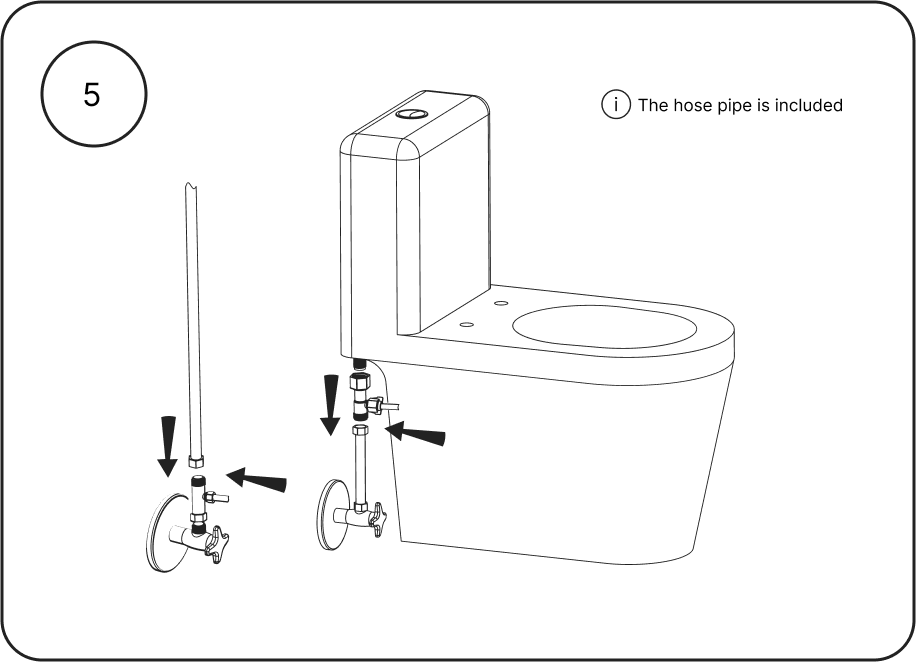 5

i The hose pipe is included